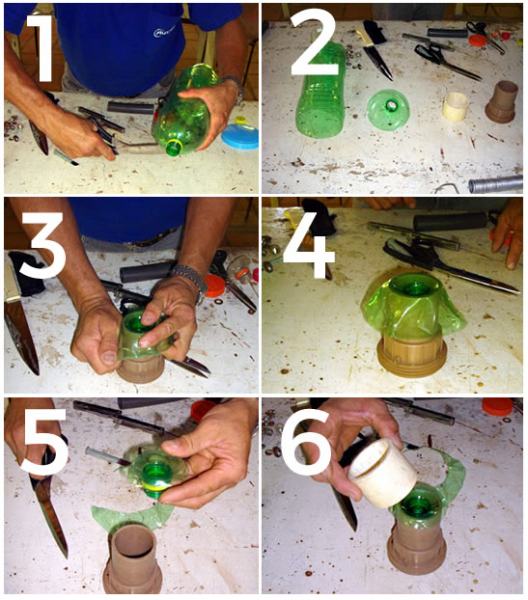 1

2

3

4

5

6