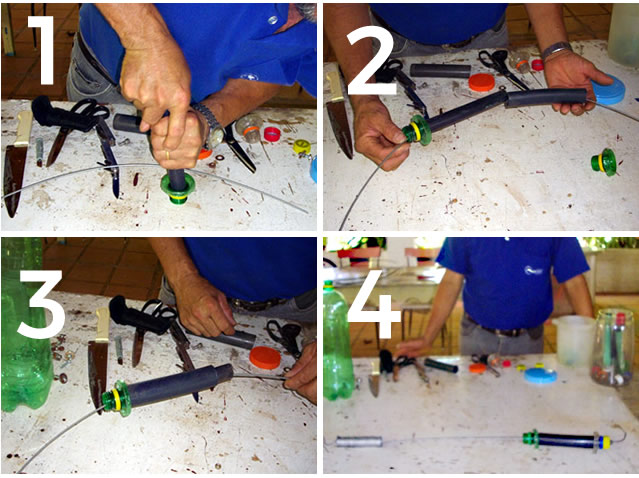 1

2

3

4