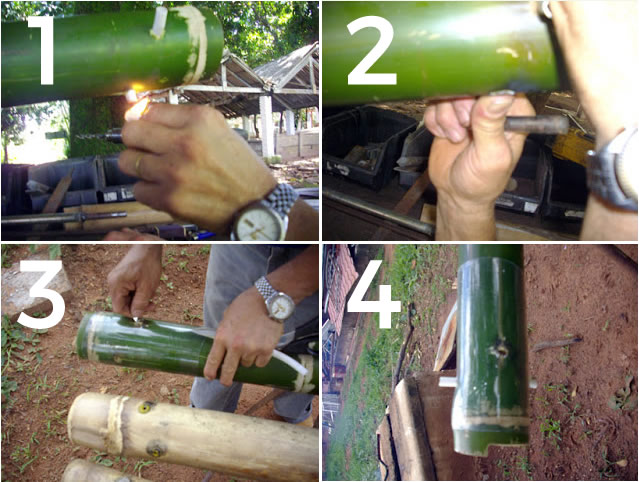 1
2
3
4